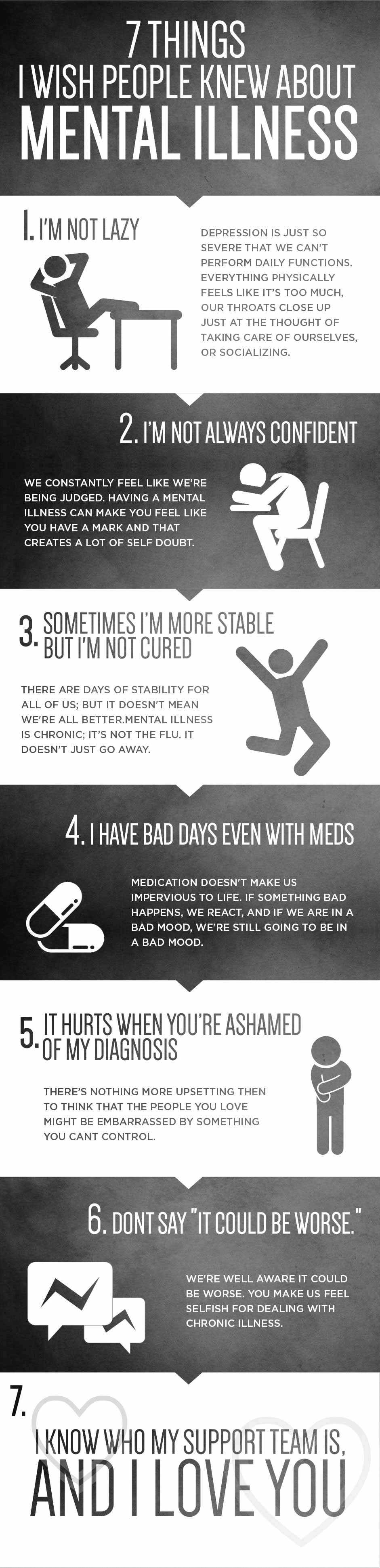 7 THINGS
I WISH PEOPLE KNEW ABOUT
MENTAL ILLNESS

1. I'M NOT LAZY

DEPRESSION IS JUST SO SEVERE THAT WE CAN'T PERFORM DAILY FUNCTIONS. EVERYTHING PHYSICALLY FEELS LIKE IT'S TOO MUCH, OUR THROATS CLOSE UP JUST AT THE THOUGHT OF TAKING CARE OF OURSELVES, OR SOCIALIZING.

2. I'M NOT ALWAYS CONFIDENT

WE CONSTANTLY FEEL LIKE WE'RE BEING JUDGED. HAVING A MENTAL ILLNESS CAN MAKE YOU FEEL LIKE YOU HAVE A MARK AND THAT CREATES A LOT OF SELF DOUBT.

3. SOMETIMES I'M MORE STABLE BUT I'M NOT CURED

THERE ARE DAYS OF STABILITY FOR ALL OF US; BUT IT DOESN'T MEAN WE'RE ALL BETTER.MENTAL ILLNESS IS CHRONIC; IT'S NOT THE FLU. IT DOESN'T JUST GO AWAY.

4. I HAVE BAD DAYS EVEN WITH MEDS

MEDICATION DOESN'T MAKE US IMPERVIOUS TO LIFE. IF SOMETHING BAD HAPPENS, WE REACT, AND IF WE ARE IN A BAD MOOD, WE'RE STILL GOING TO BE IN A BAD MOOD.

5. IT HURTS WHEN YOU'RE ASHAMED OF MY DIAGNOSIS

THERE'S NOTHING MORE UPSETTING THEN TO THINK THAT THE PEOPLE YOU LOVE MIGHT BE EMBARRASSED BY SOMETHING YOU CANT CONTROL.

6. DONT SAY "IT COULD BE WORSE."

WE'RE WELL AWARE IT COULD BE WORSE. YOU MAKE US FEEL SELFISH FOR DEALING WITH CHRONIC ILLNESS.

7.
I KNOW WHO MY SUPPORT TEAM IS,
AND I LOVE YOU