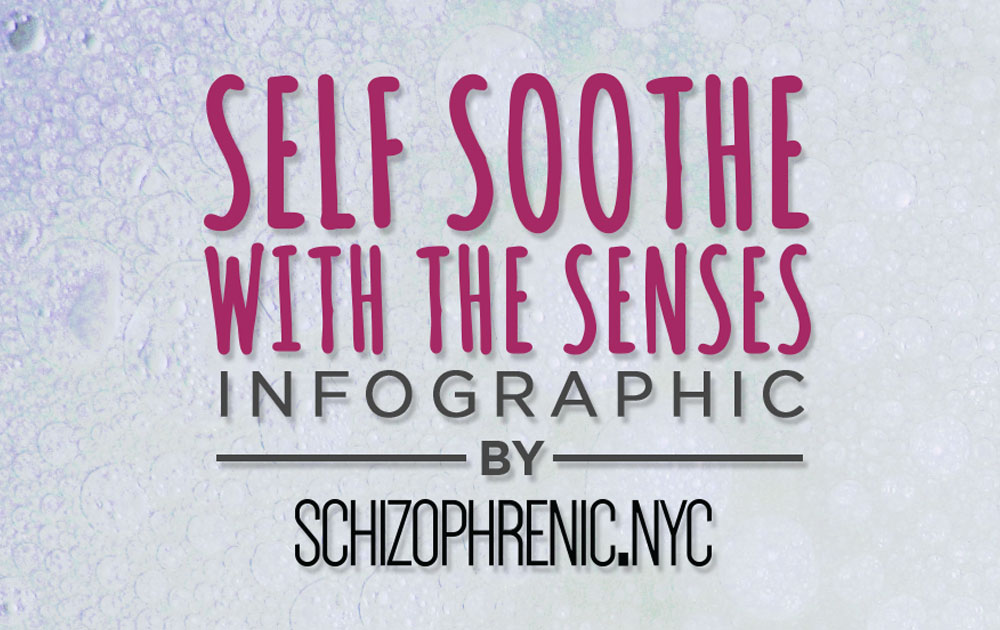 SELF SOOTHE
WITH THE SENSES
INFOGRAPHIC
BY
SCHIZOPHRENIC.NYC